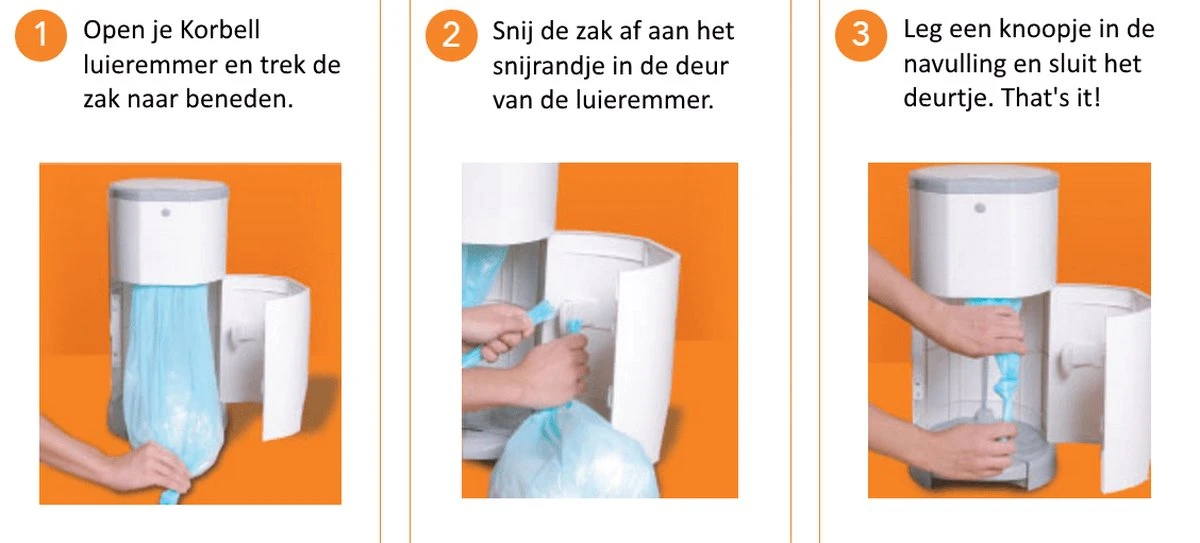 1
Open je Korbell luieremmer en trek de zak naar beneden.

2
Snij de zak af aan het snijrandje in de deur van de luieremmer.

3
Leg een knoopje in de navulling en sluit het deurtje. That's it!